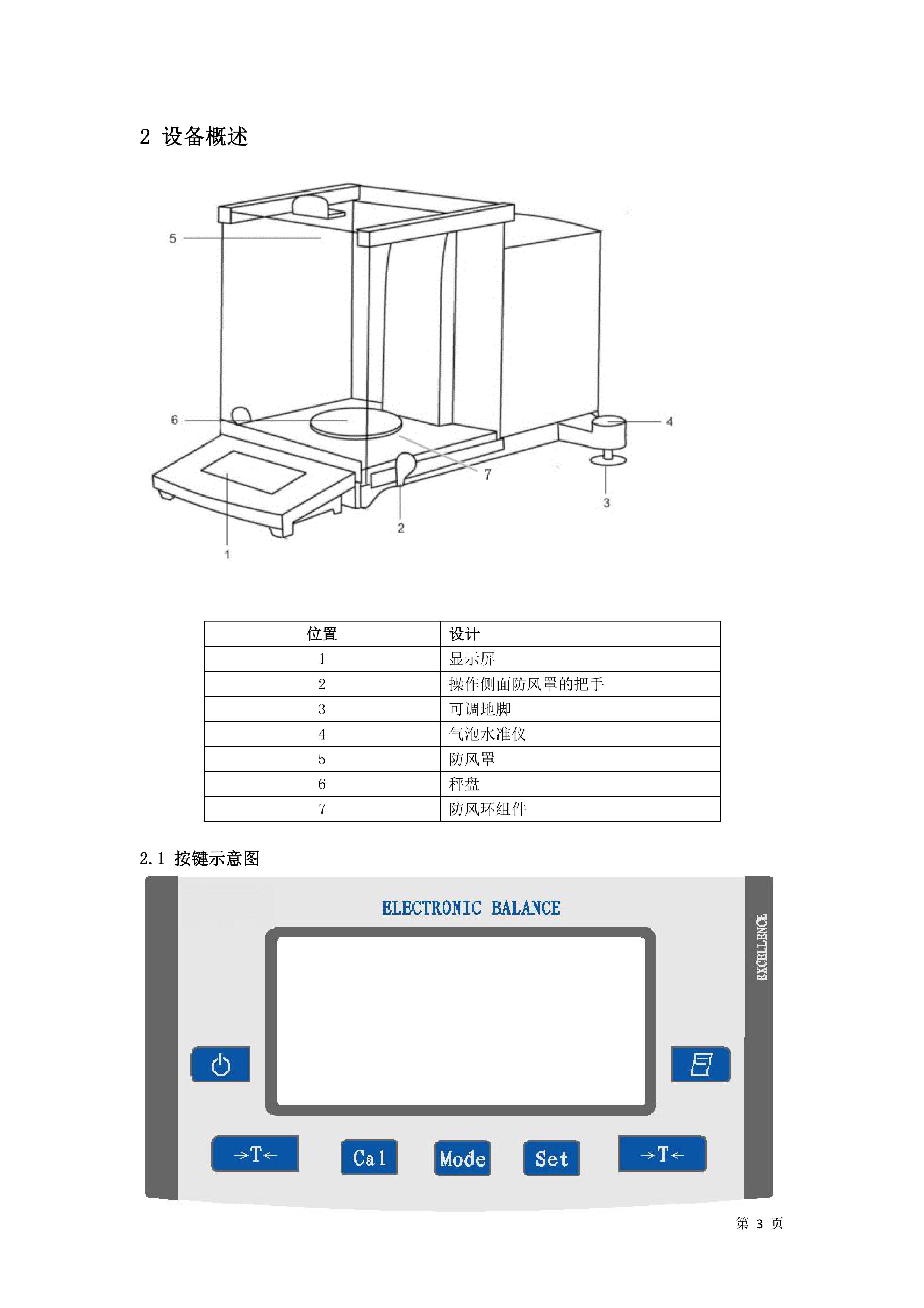 2 设备概述

5
6
4
7
3
2
1

| 位置 | 设计 |
|---|---|
| 1 | 显示屏 |
| 2 | 操作侧面防风罩的把手 |
| 3 | 可调地脚 |
| 4 | 气泡水准仪 |
| 5 | 防风罩 |
| 6 | 秤盘 |
| 7 | 防风环组件 |

2.1 按键示意图

ELECTRONIC BALANCE

EXCELLENCE

→T←
Cal
Mode
Set
→T←

第 3 页